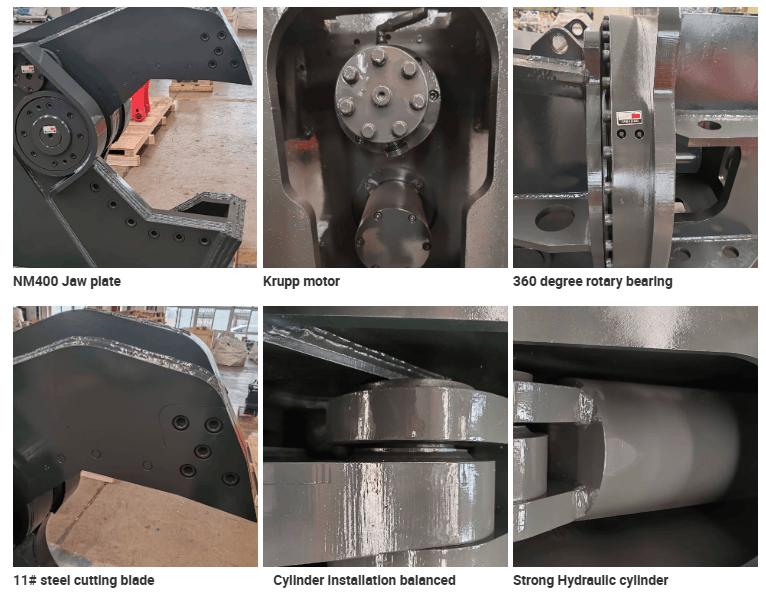 NM400 Jaw plate

Krupp motor

360 degree rotary bearing

11# steel cutting blade

Cylinder installation balanced

Strong Hydraulic cylinder